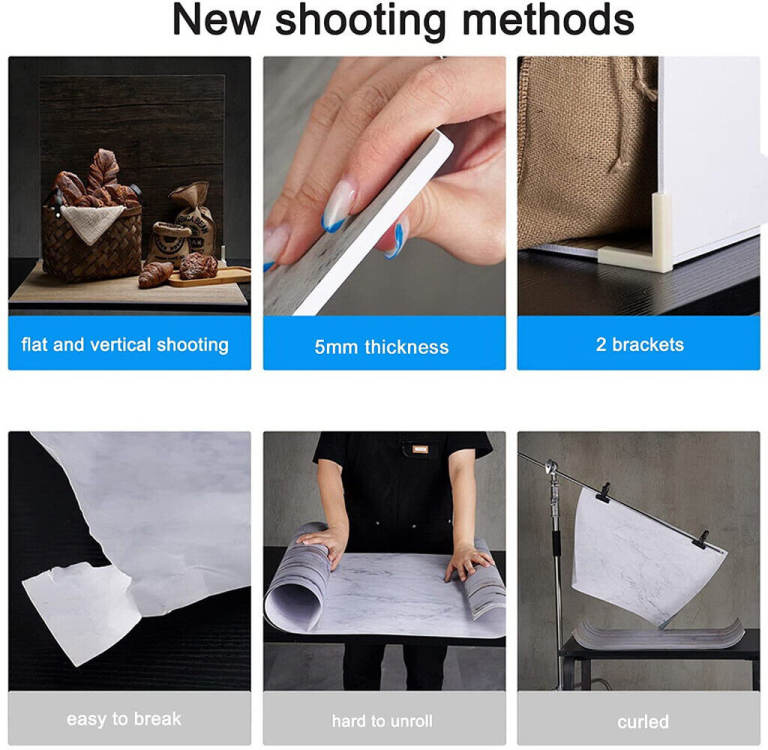 New shooting methods

flat and vertical shooting

5mm thickness

2 brackets

easy to break

hard to unroll

curled