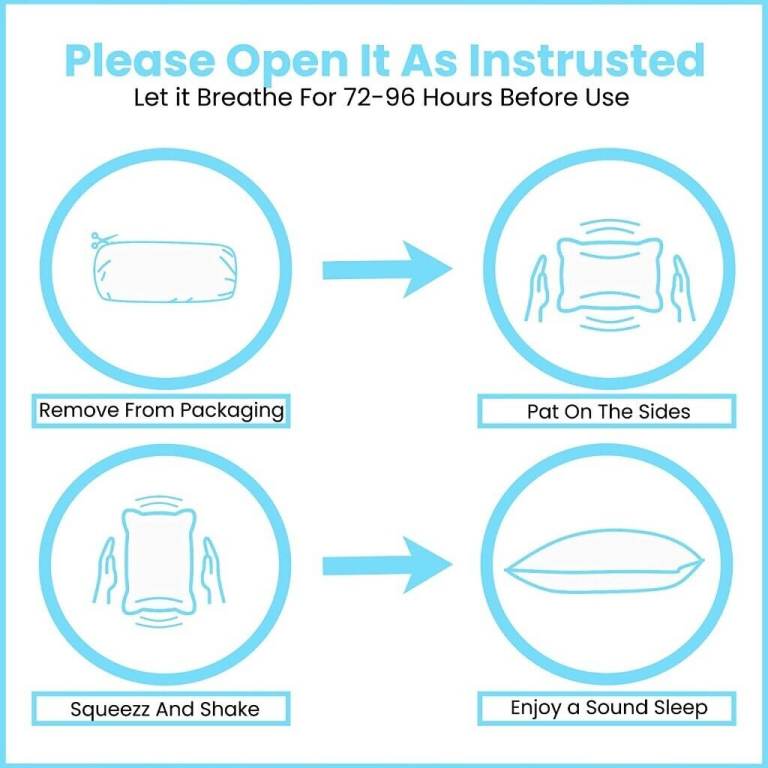 Please Open It As Instrusted
Let it Breathe For 72-96 Hours Before Use

Remove From Packaging

Pat On The Sides

Squeezz And Shake

Enjoy a Sound Sleep