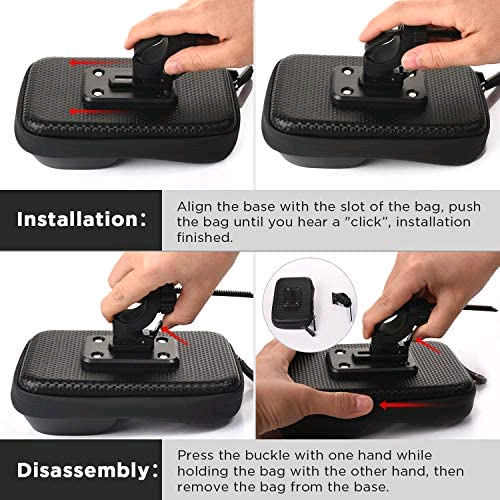 Installation:

Align the base with the slot of the bag, push the bag until you hear a "click", installation finished.

Disassembly:

Press the buckle with one hand while holding the bag with the other hand, then remove the bag from the base.