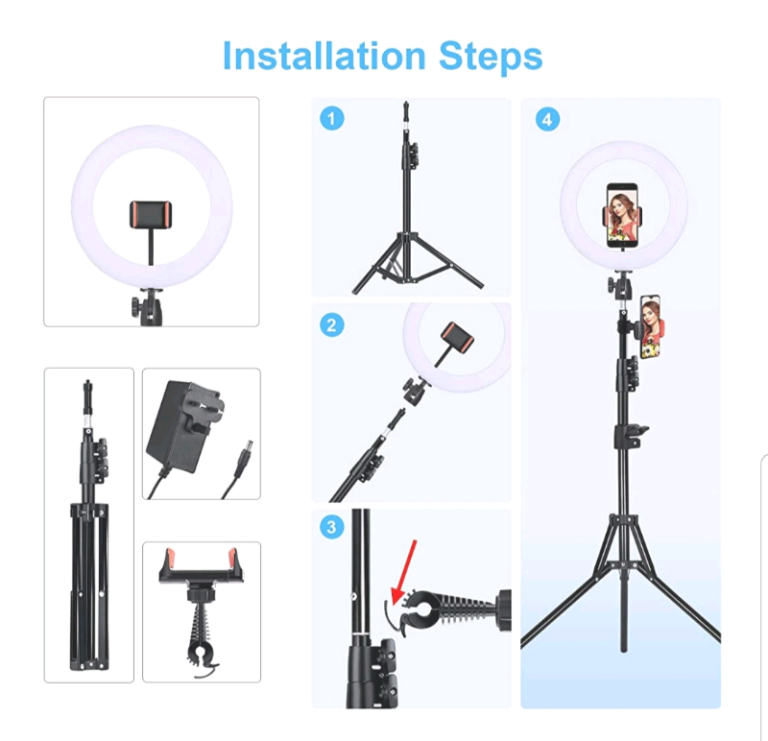 Installation Steps

1

2

3

4