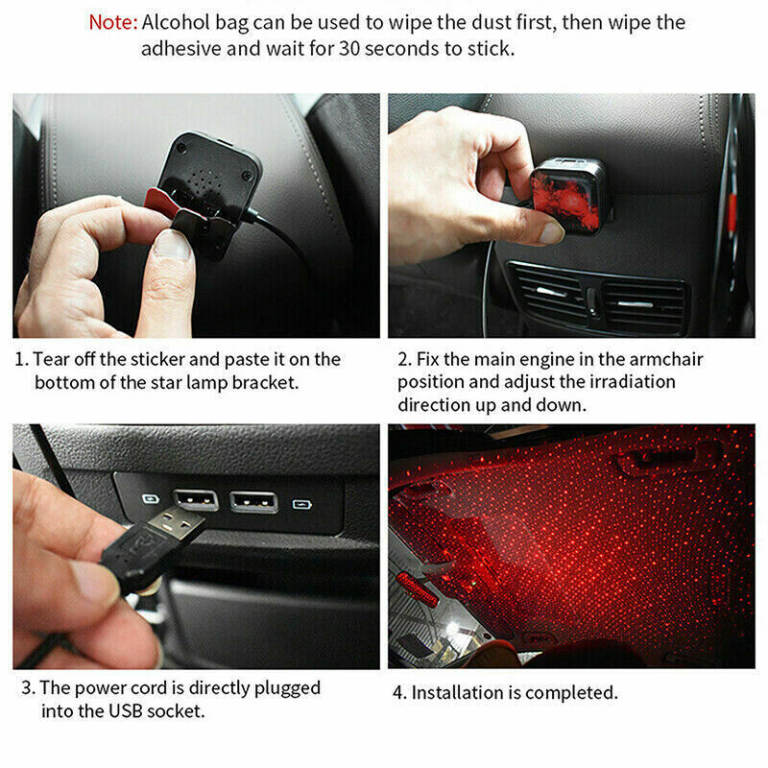 Note: Alcohol bag can be used to wipe the dust first, then wipe the adhesive and wait for 30 seconds to stick.

1. Tear off the sticker and paste it on the bottom of the star lamp bracket.

2. Fix the main engine in the armchair position and adjust the irradiation direction up and down.

3. The power cord is directly plugged into the USB socket.

4. Installation is completed.