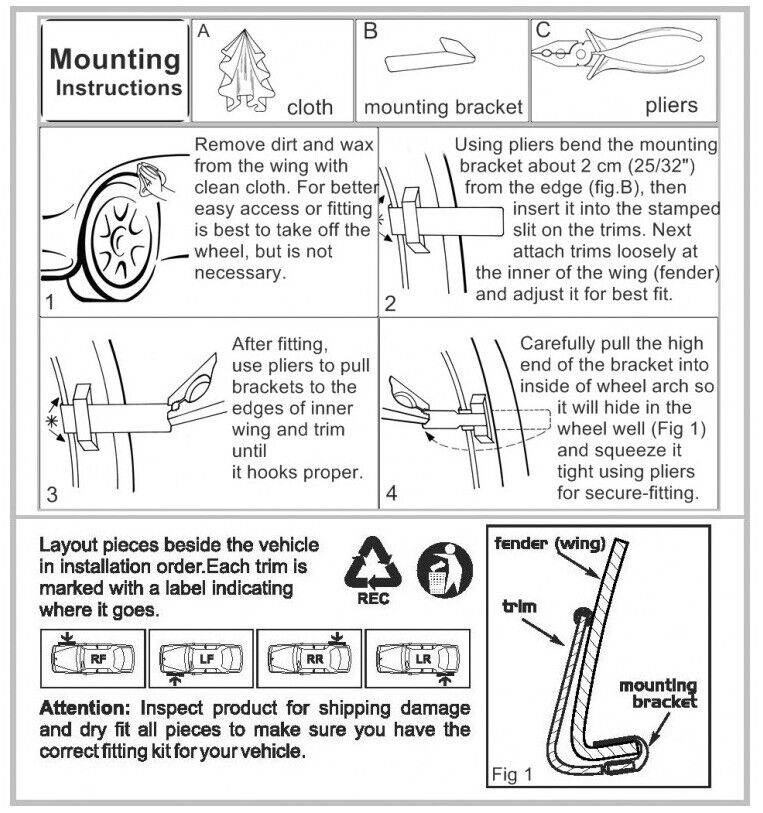 Mounting Instructions

A cloth

B mounting bracket

C pliers

Remove dirt and wax from the wing with clean cloth. For better easy access or fitting is best to take off the wheel, but is not necessary.

1

Using pliers bend the mounting bracket about 2 cm (25/32") from the edge (fig.B), then insert it into the stamped slit on the trims. Next attach trims loosely at the inner of the wing (fender) and adjust it for best fit.

2

After fitting, use pliers to pull brackets to the edges of inner wing and trim until it hooks proper.

3

Carefully pull the high end of the bracket into inside of wheel arch so it will hide in the wheel well (Fig 1) and squeeze it tight using pliers for secure-fitting.

4

Layout pieces beside the vehicle in installation order.Each trim is marked with a label indicating where it goes.

REC

RF

LF

RR

LR

Attention: Inspect product for shipping damage and dry fit all pieces to make sure you have the correct fitting kit for your vehicle.

fender (wing)

trim

mounting bracket

Fig 1