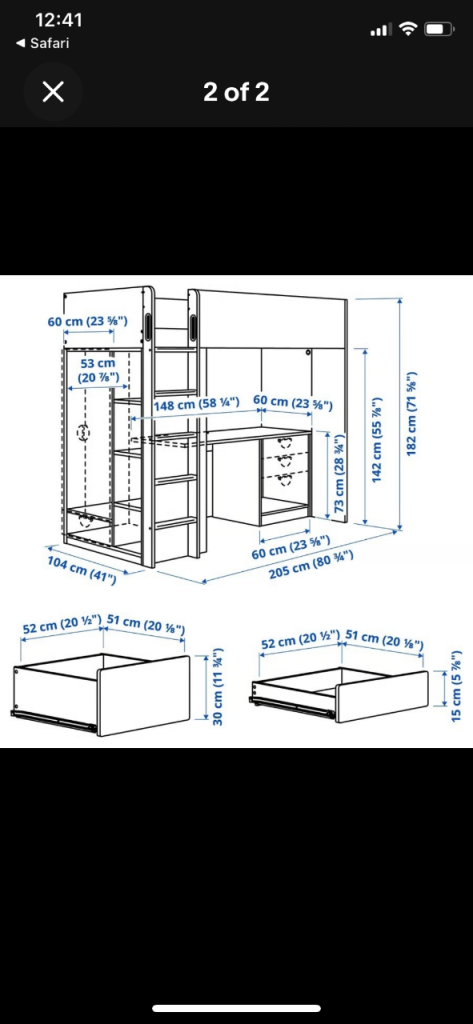 12:41
◀ Safari

2 of 2

60 cm (23 ⅝")
53 cm (20 ⅞")
148 cm (58 ¼")
60 cm (23 ⅝")
73 cm (28 ¾")
142 cm (55 ⅞")
182 cm (71 ⅝")
60 cm (23 ⅝")
104 cm (41")
205 cm (80 ¾")

52 cm (20 ½")
51 cm (20 ⅛")
30 cm (11 ¾")

52 cm (20 ½")
51 cm (20 ⅛")
15 cm (5 ⅞")