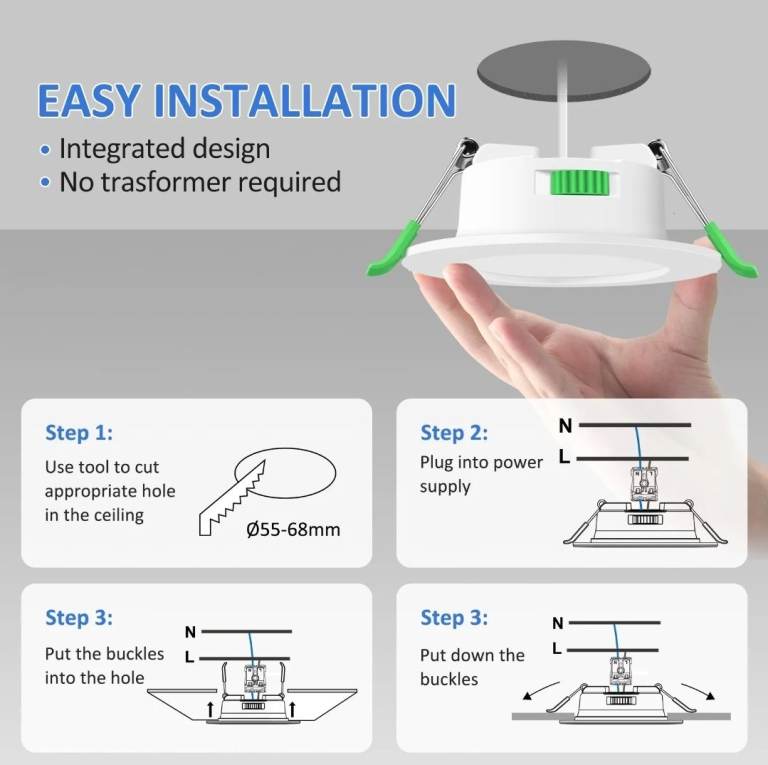 EASY INSTALLATION
• Integrated design
• No trasformer required

Step 1:
Use tool to cut appropriate hole in the ceiling
Ø55-68mm

Step 2:
Plug into power supply
N
L

Step 3:
Put the buckles into the hole
N
L

Step 3:
Put down the buckles
N
L