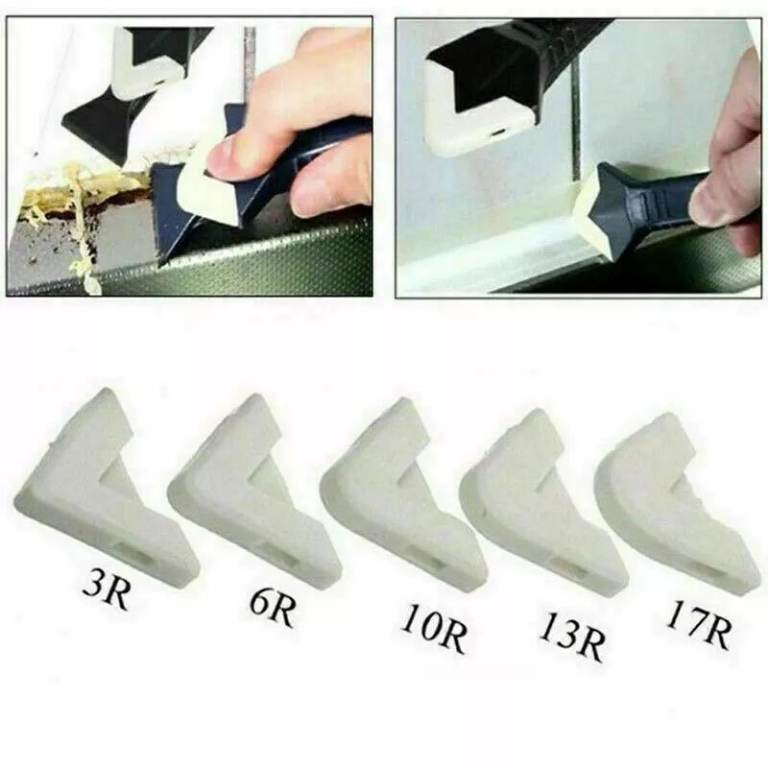 3R 6R 10R 13R 17R