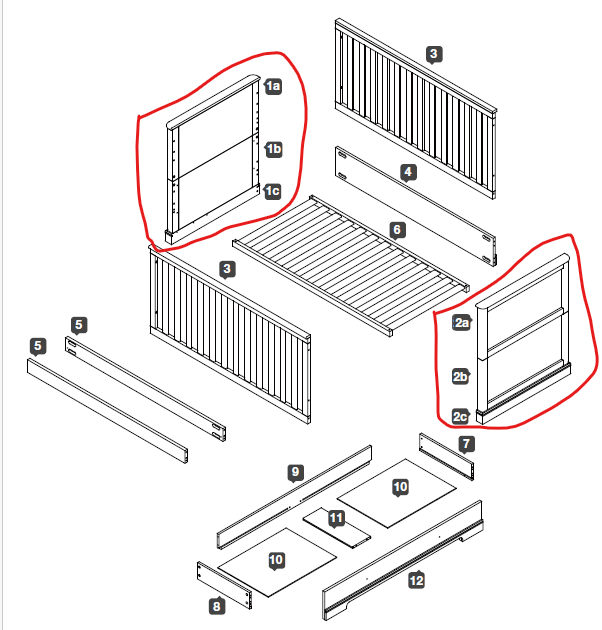 3
1a
1b
1c
4
6
3
2a
2b
2c
5
5
7
9
10
11
10
12
8