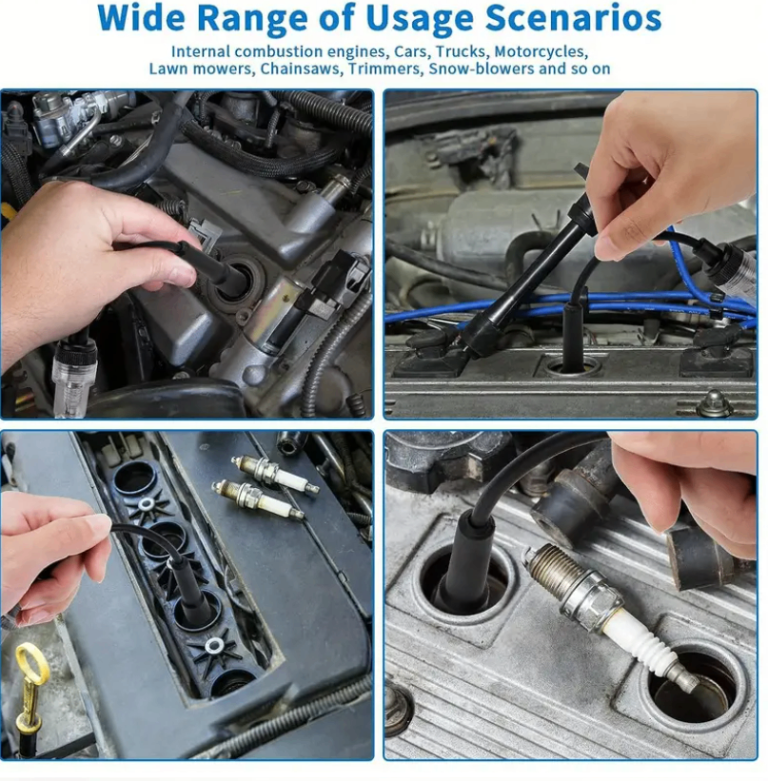 Wide Range of Usage Scenarios

Internal combustion engines, Cars, Trucks, Motorcycles, Lawn mowers, Chainsaws, Trimmers, Snow-blowers and so on