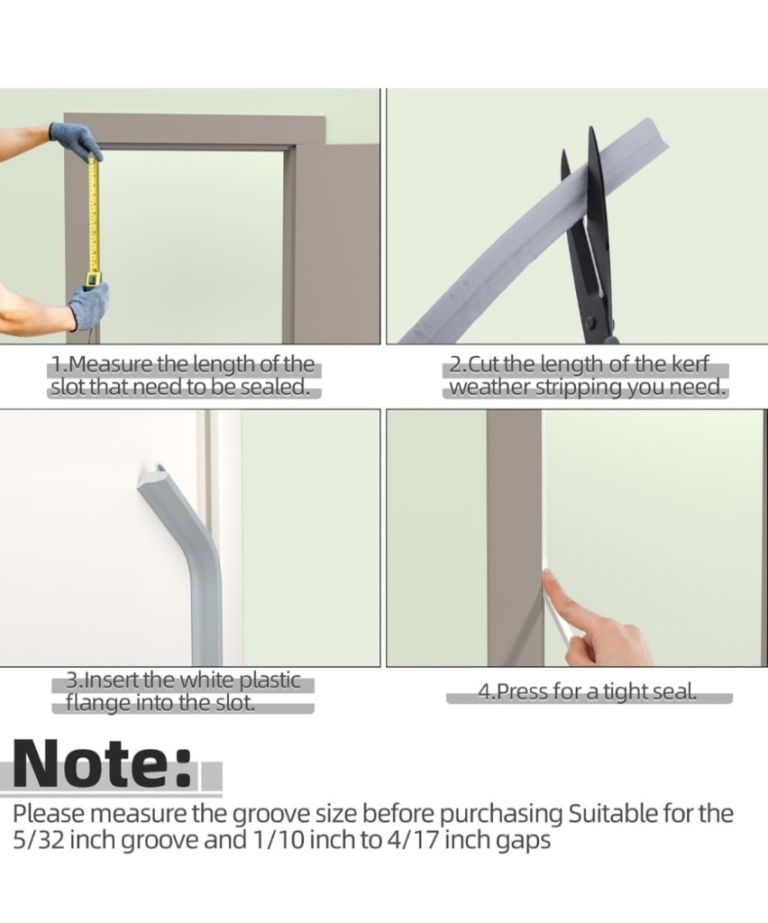 1.Measure the length of the slot that need to be sealed.

2.Cut the length of the kerf weather stripping you need.

3.Insert the white plastic flange into the slot.

4.Press for a tight seal.

Note:

Please measure the groove size before purchasing Suitable for the 5/32 inch groove and 1/10 inch to 4/17 inch gaps