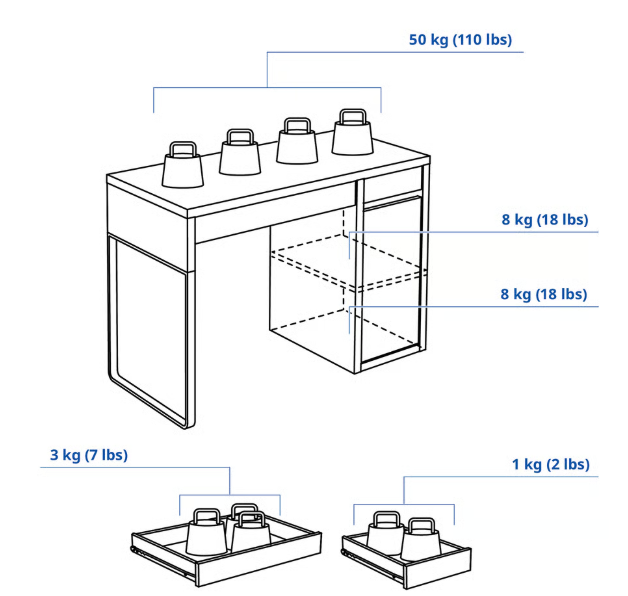 50 kg (110 lbs)

8 kg (18 lbs)

8 kg (18 lbs)

3 kg (7 lbs)

1 kg (2 lbs)