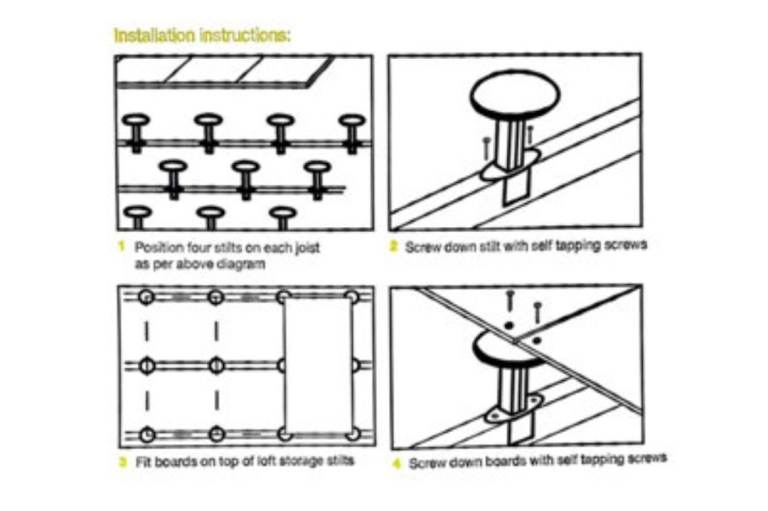 Installation instructions:

1 Position four stilts on each joist as per above diagram

2 Screw down stilt with self tapping screws

3 Fit boards on top of loft storage stilts

4 Screw down boards with self tapping screws