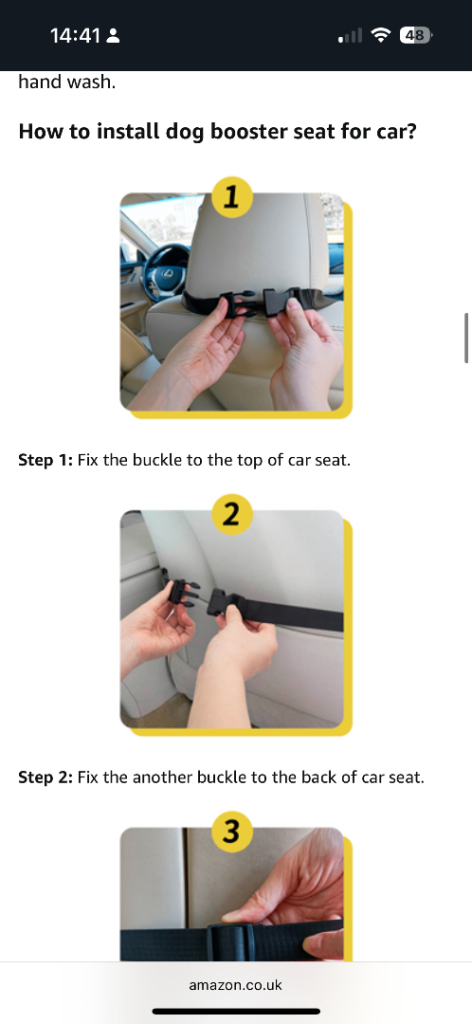 14:41

48

hand wash.

How to install dog booster seat for car?

1

Step 1: Fix the buckle to the top of car seat.

2

Step 2: Fix the another buckle to the back of car seat.

3

amazon.co.uk