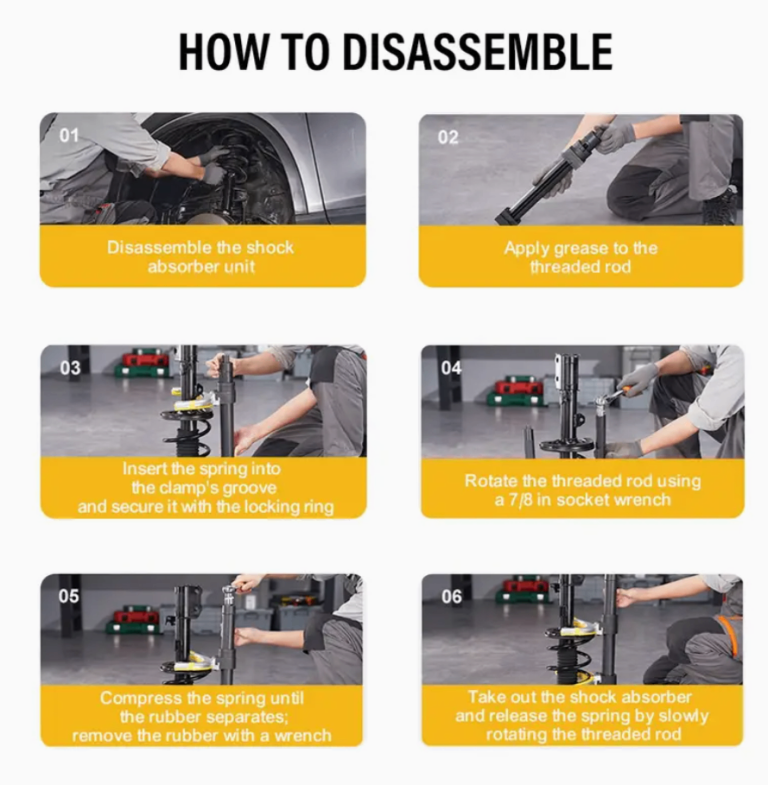 HOW TO DISASSEMBLE

01

Disassemble the shock absorber unit

02

Apply grease to the threaded rod

03

Insert the spring into the clamp's groove and secure it with the locking ring

04

Rotate the threaded rod using a 7/8 in socket wrench

05

Compress the spring until the rubber separates; remove the rubber with a wrench

06

Take out the shock absorber and release the spring by slowly rotating the threaded rod