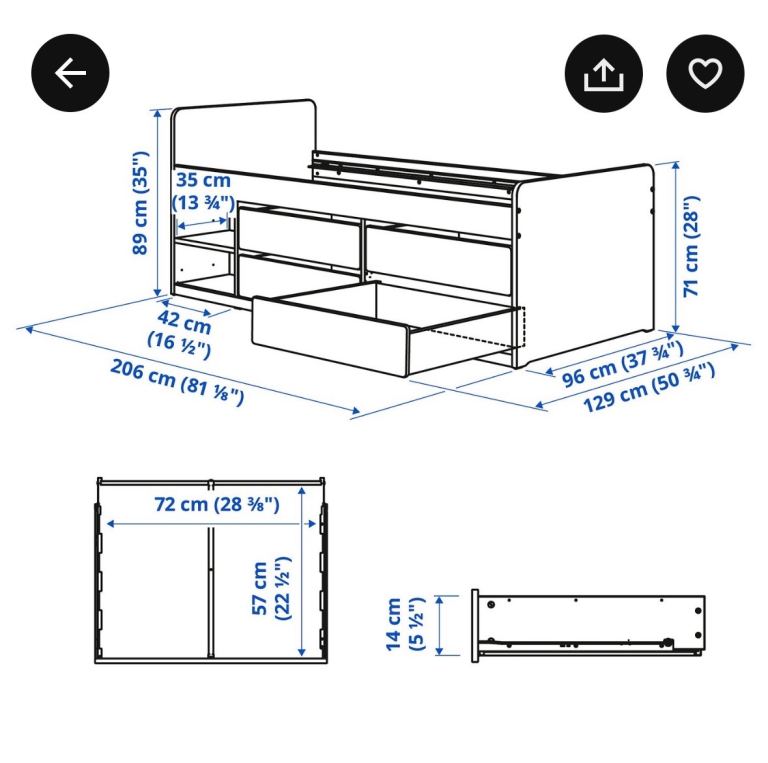 89 cm (35")

35 cm (13 ¾")

71 cm (28")

42 cm (16 ½")

206 cm (81 ⅛")

96 cm (37 ¾")

129 cm (50 ¾")

72 cm (28 ⅜")

57 cm (22 ½")

14 cm (5 ½")