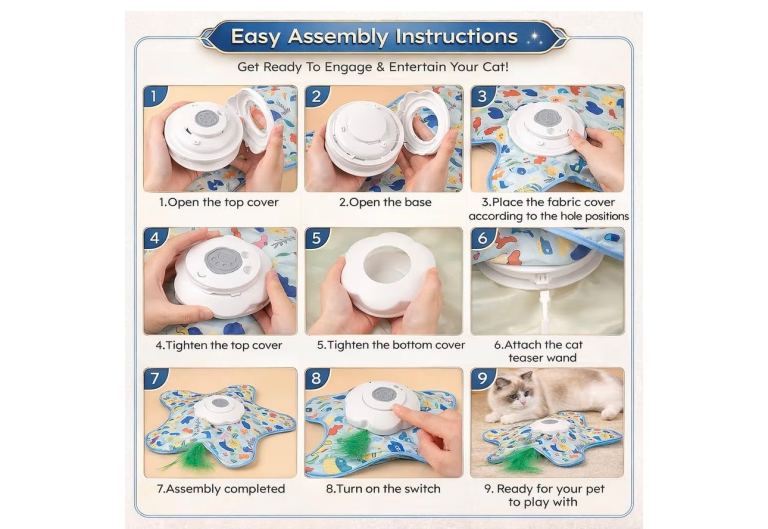 Easy Assembly Instructions

Get Ready To Engage & Entertain Your Cat!

1

1.Open the top cover

2

2.Open the base

3

3.Place the fabric cover according to the hole positions

4

4.Tighten the top cover

5

5.Tighten the bottom cover

6

6.Attach the cat teaser wand

7

7.Assembly completed

8

8.Turn on the switch

9

9. Ready for your pet to play with