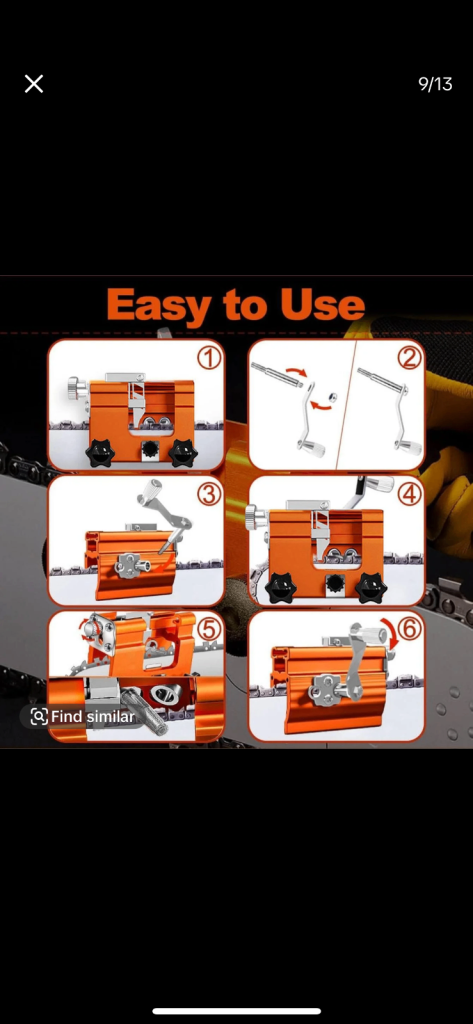 9/13

Easy to Use

①

②

③

④

⑤

⑥

Find similar