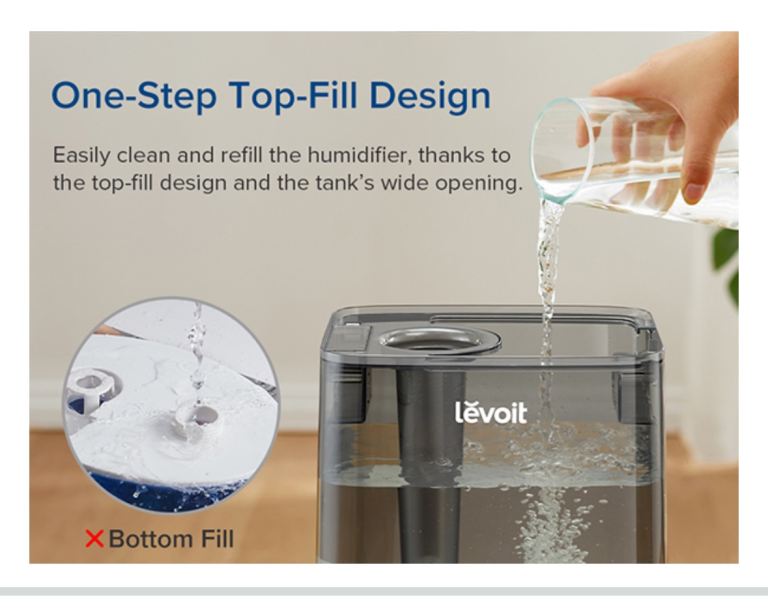 One-Step Top-Fill Design

Easily clean and refill the humidifier, thanks to the top-fill design and the tank's wide opening.

lēvoit

✕ Bottom Fill