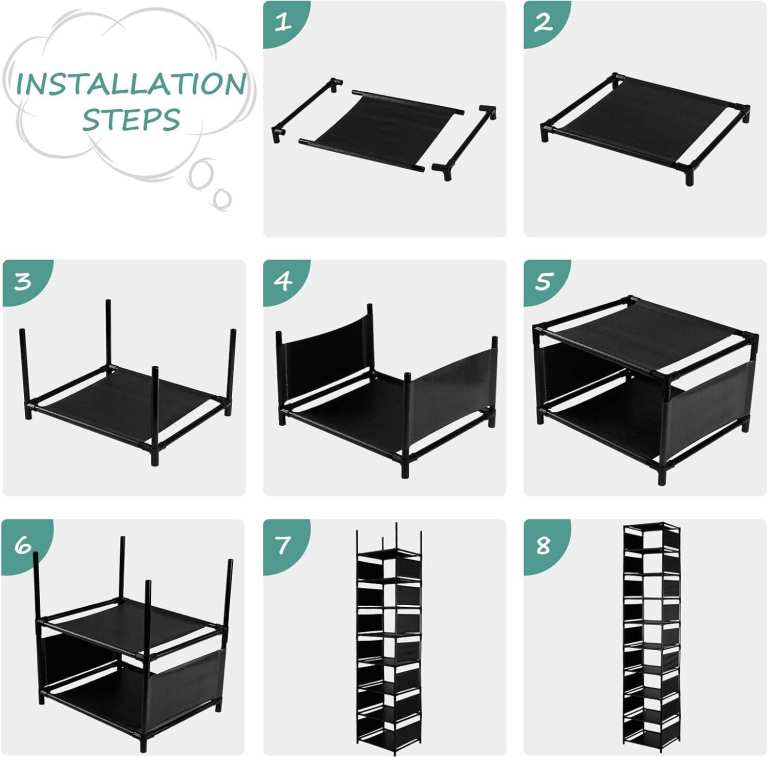 INSTALLATION STEPS

1

2

3

4

5

6

7

8