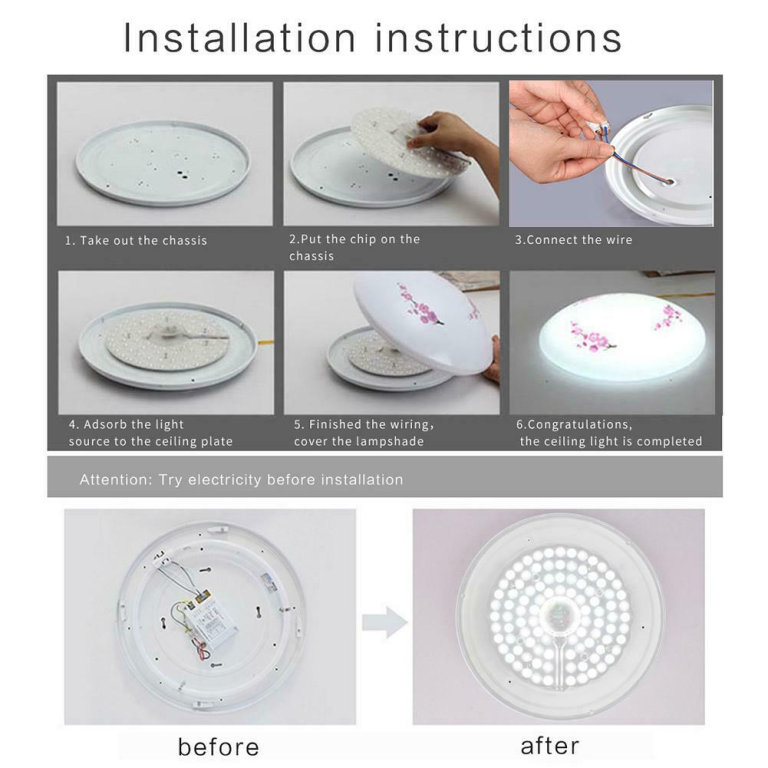 Installation instructions

1. Take out the chassis

2.Put the chip on the chassis

3.Connect the wire

4. Adsorb the light source to the ceiling plate

5. Finished the wiring, cover the lampshade

6.Congratulations, the ceiling light is completed

Attention: Try electricity before installation

before

after