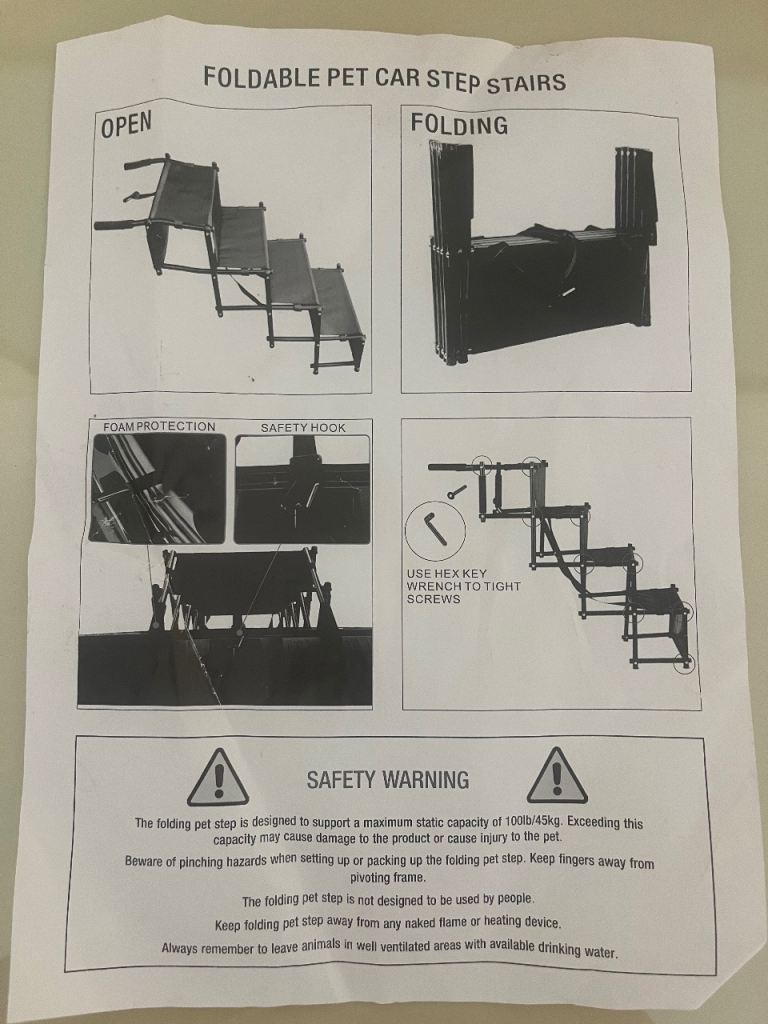 FOLDABLE PET CAR STEP STAIRS

OPEN

FOLDING

FOAM PROTECTION

SAFETY HOOK

USE HEX KEY WRENCH TO TIGHT SCREWS

SAFETY WARNING

The folding pet step is designed to support a maximum static capacity of 100lb/45kg. Exceeding this capacity may cause damage to the product or cause injury to the pet.

Beware of pinching hazards when setting up or packing up the folding pet step. Keep fingers away from pivoting frame.

The folding pet step is not designed to be used by people.

Keep folding pet step away from any naked flame or heating device.

Always remember to leave animals in well ventilated areas with available drinking water.