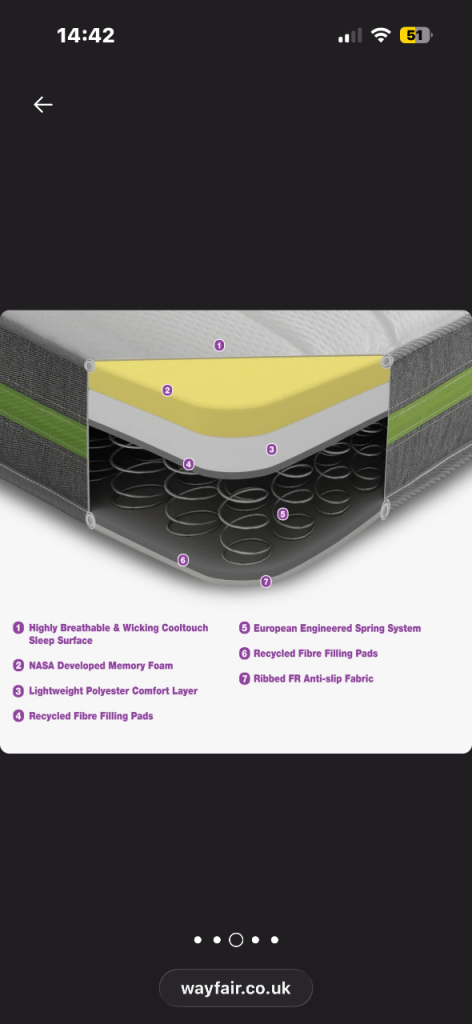 14:42

51

1

2

3

4

5

6

7

1 Highly Breathable & Wicking Cooltouch Sleep Surface

2 NASA Developed Memory Foam

3 Lightweight Polyester Comfort Layer

4 Recycled Fibre Filling Pads

5 European Engineered Spring System

6 Recycled Fibre Filling Pads

7 Ribbed FR Anti-slip Fabric

wayfair.co.uk