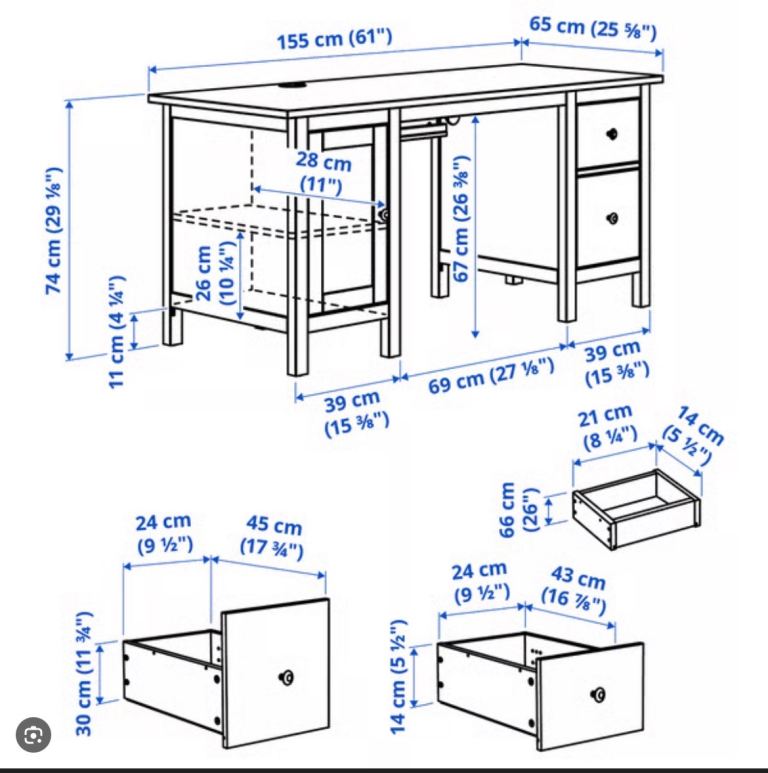 155 cm (61")
65 cm (25 ⅝")
74 cm (29 ⅛")
28 cm (11")
67 cm (26 ⅜")
26 cm (10 ¼")
11 cm (4 ¼")
39 cm (15 ⅜")
69 cm (27 ⅛")
39 cm (15 ⅜")
21 cm (8 ¼")
14 cm (5 ½")
66 cm (26")
24 cm (9 ½")
45 cm (17 ¾")
30 cm (11 ¾")
24 cm (9 ½")
43 cm (16 ⅞")
14 cm (5 ½")