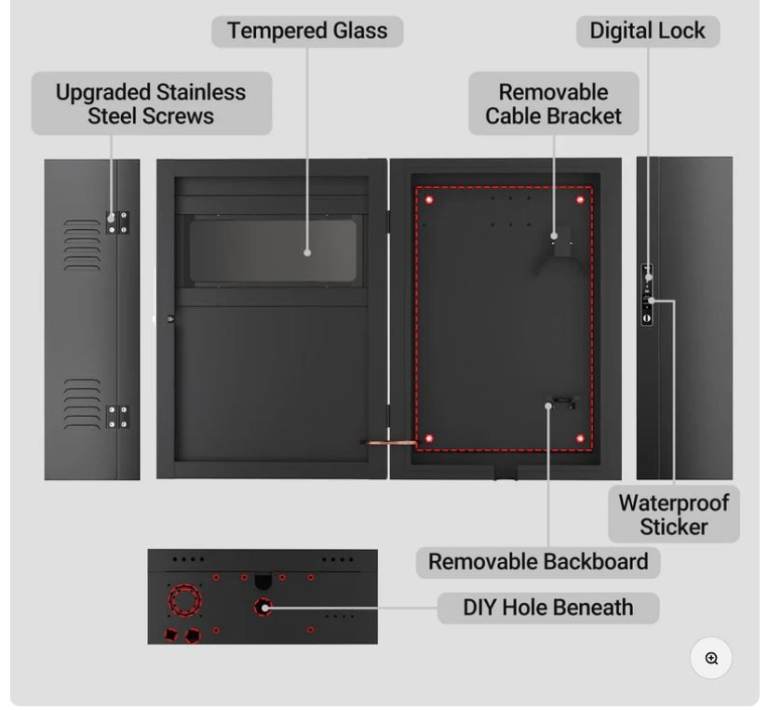 Tempered Glass

Digital Lock

Upgraded Stainless Steel Screws

Removable Cable Bracket

Waterproof Sticker

Removable Backboard

DIY Hole Beneath