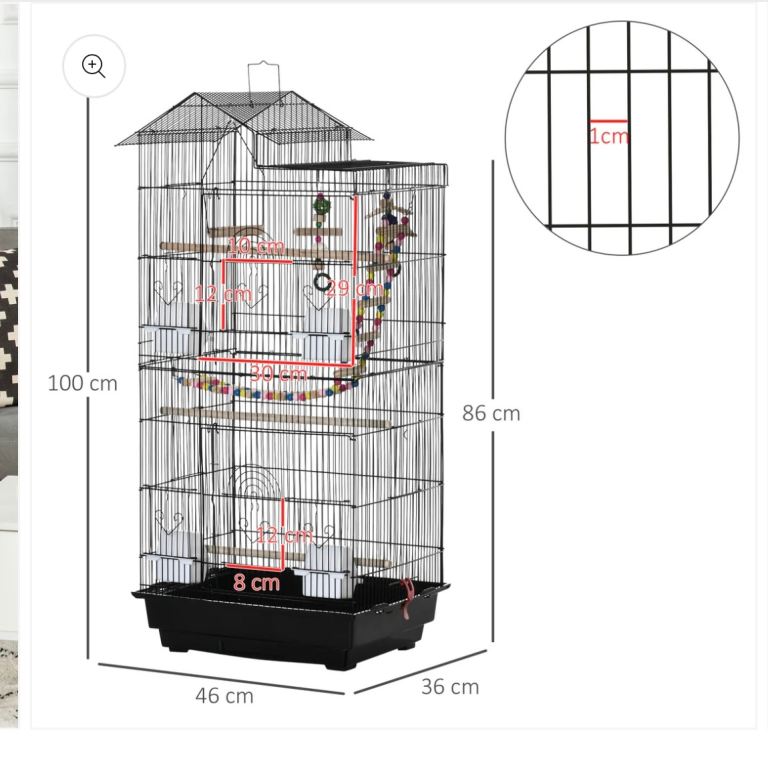 1cm

10 cm
12 cm
29 cm
30 cm
100 cm
86 cm
12 cm
8 cm
46 cm
36 cm