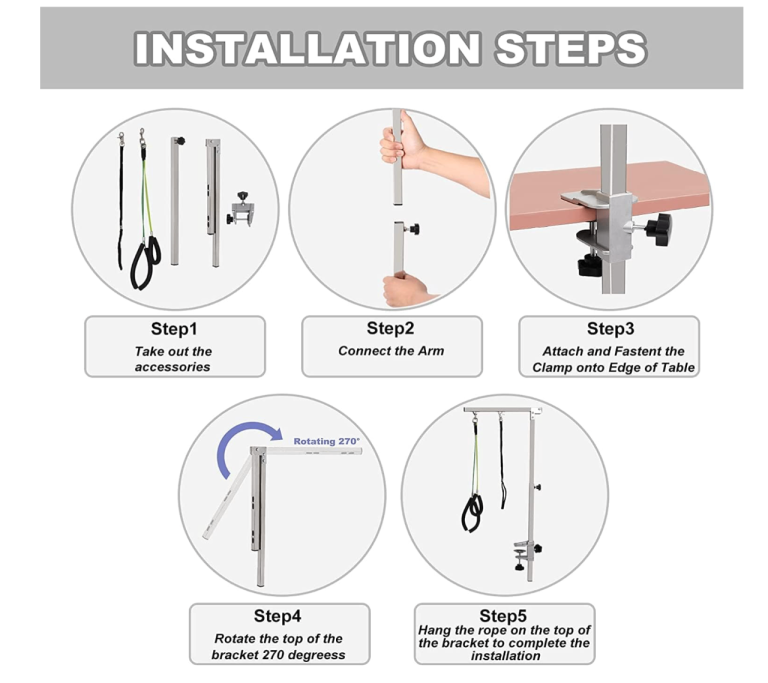 INSTALLATION STEPS

Step1
Take out the accessories

Step2
Connect the Arm

Step3
Attach and Fastent the Clamp onto Edge of Table

Rotating 270°

Step4
Rotate the top of the bracket 270 degreess

Step5
Hang the rope on the top of the bracket to complete the installation