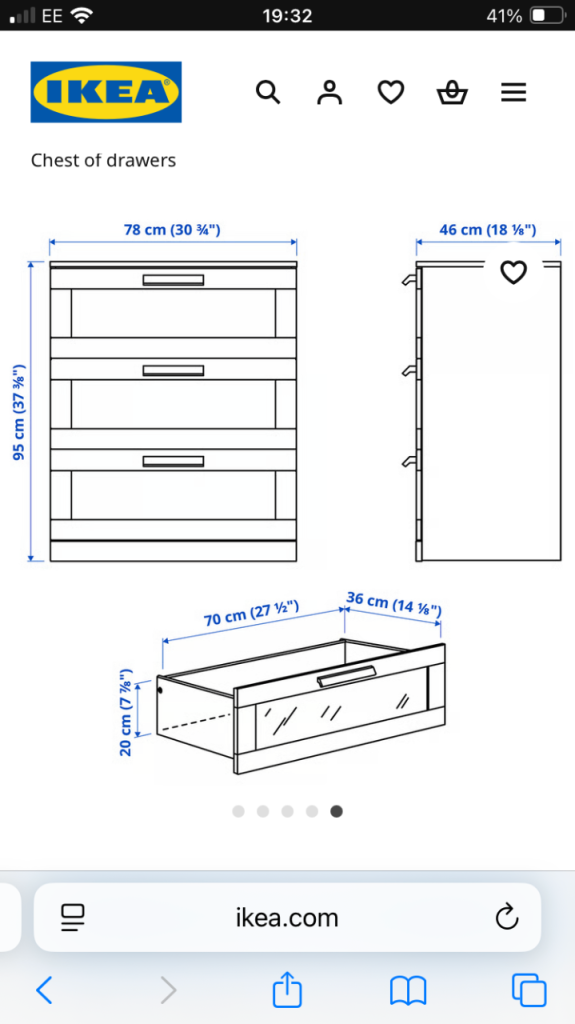 EE 19:32 41%

IKEA

Chest of drawers

78 cm (30 ¾")

46 cm (18 ⅛")

95 cm (37 ⅜")

70 cm (27 ½")

36 cm (14 ⅛")

20 cm (7 ⅞")

ikea.com