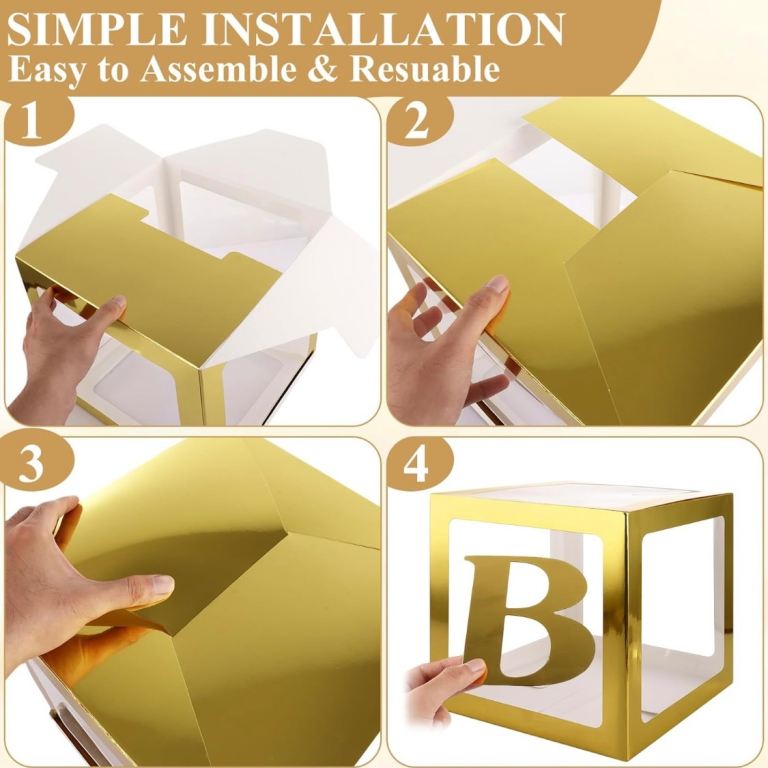 SIMPLE INSTALLATION
Easy to Assemble & Resuable

1

2

3

4

B