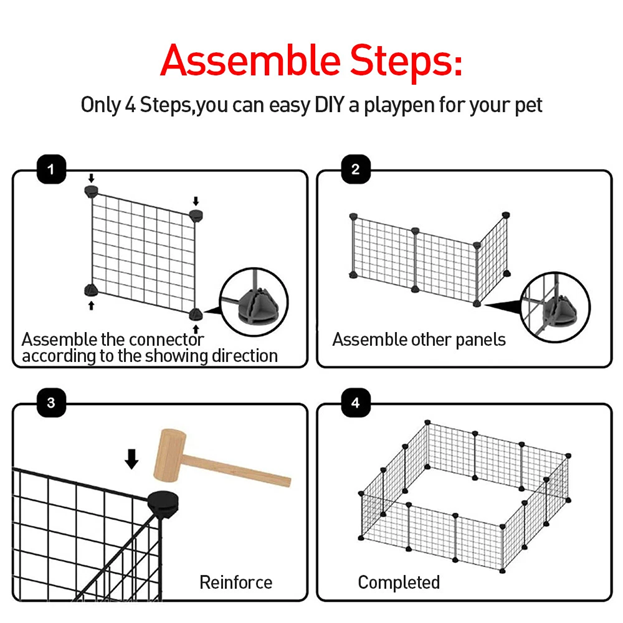 Assemble Steps:

Only 4 Steps,you can easy DIY a playpen for your pet

1

Assemble the connector according to the showing direction

2

Assemble other panels

3

Reinforce

4

Completed