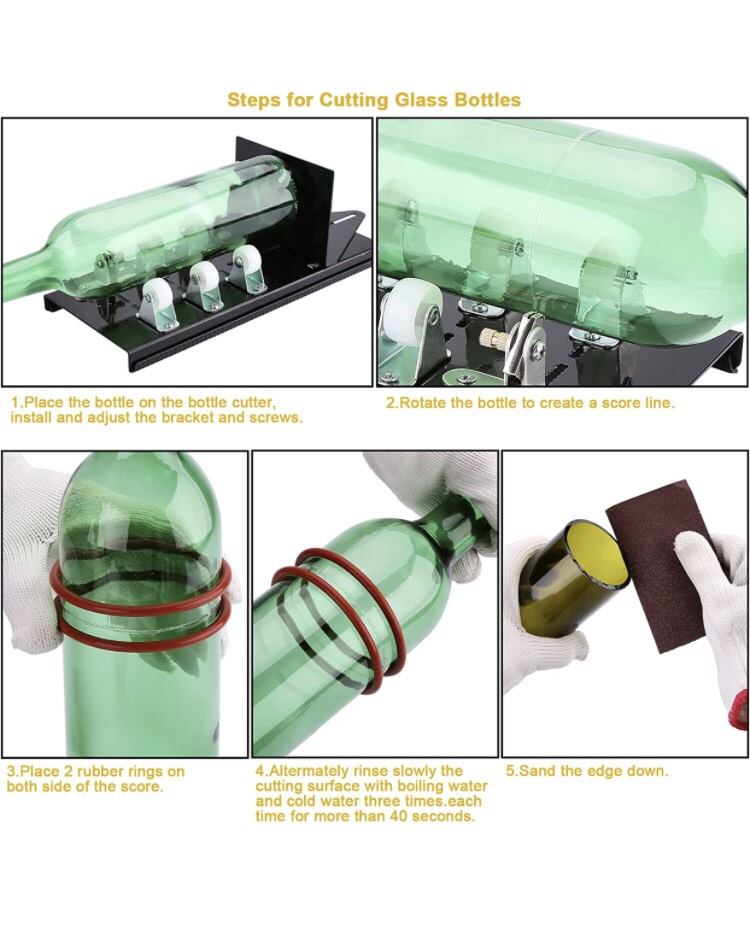 Steps for Cutting Glass Bottles

1.Place the bottle on the bottle cutter, install and adjust the bracket and screws.

2.Rotate the bottle to create a score line.

3.Place 2 rubber rings on both side of the score.

4.Alternately rinse slowly the cutting surface with boiling water and cold water three times.each time for more than 40 seconds.

5.Sand the edge down.