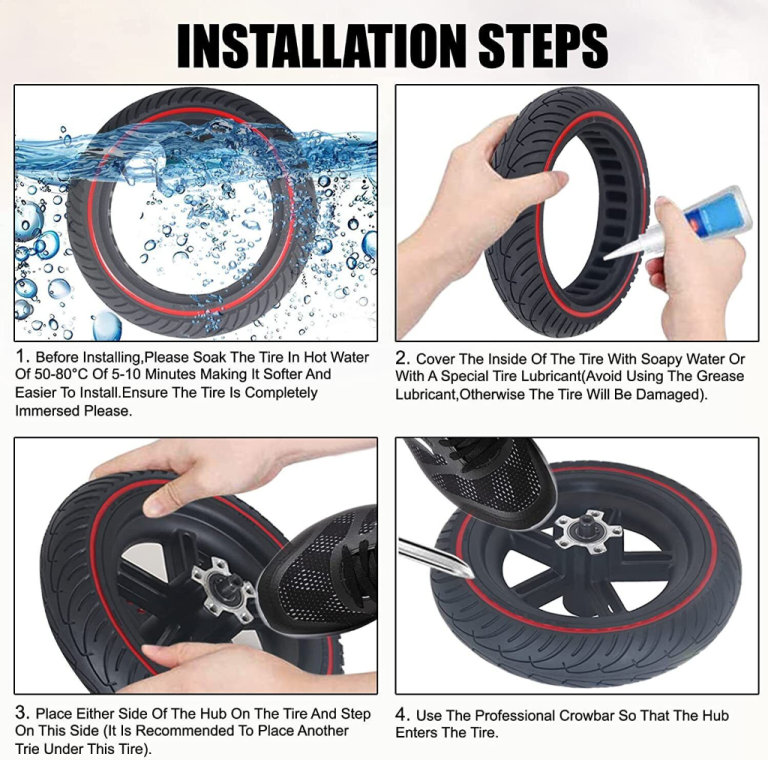 INSTALLATION STEPS

1. Before Installing,Please Soak The Tire In Hot Water Of 50-80°C Of 5-10 Minutes Making It Softer And Easier To Install.Ensure The Tire Is Completely Immersed Please.

2. Cover The Inside Of The Tire With Soapy Water Or With A Special Tire Lubricant(Avoid Using The Grease Lubricant,Otherwise The Tire Will Be Damaged).

3. Place Either Side Of The Hub On The Tire And Step On This Side (It Is Recommended To Place Another Trie Under This Tire).

4. Use The Professional Crowbar So That The Hub Enters The Tire.