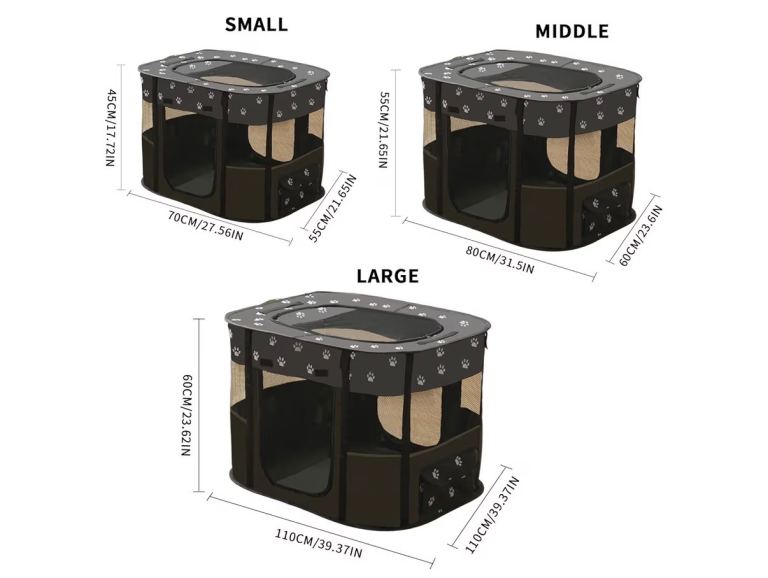 SMALL

45CM/17.72IN

70CM/27.56IN

55CM/21.65IN

MIDDLE

55CM/21.65IN

80CM/31.5IN

60CM/23.6IN

LARGE

60CM/23.62IN

110CM/39.37IN

110CM/39.37IN