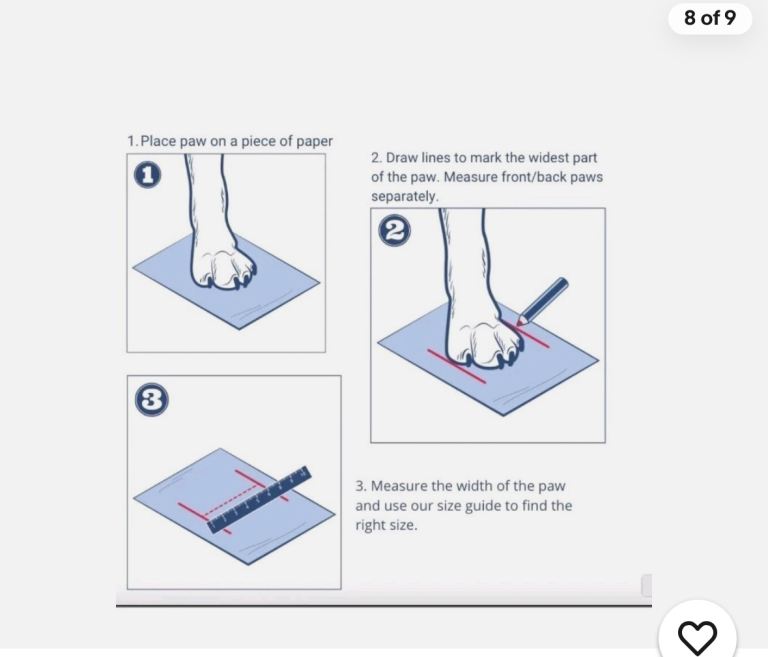 8 of 9

1. Place paw on a piece of paper

1

2. Draw lines to mark the widest part of the paw. Measure front/back paws separately.

2

3

3. Measure the width of the paw and use our size guide to find the right size.