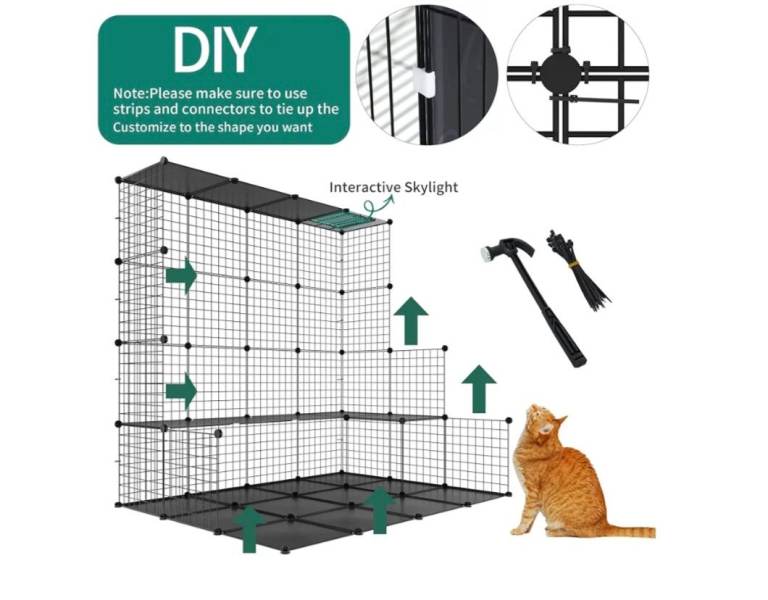 DIY

Note:Please make sure to use strips and connectors to tie up the Customize to the shape you want

Interactive Skylight