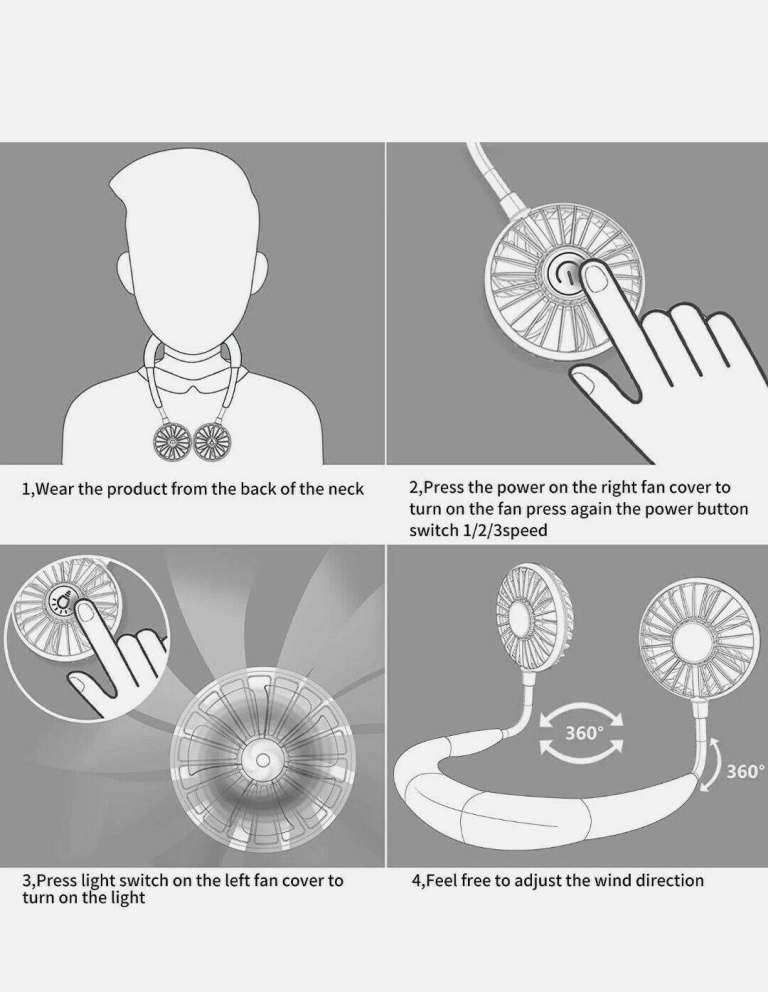 1,Wear the product from the back of the neck

2,Press the power on the right fan cover to turn on the fan press again the power button switch 1/2/3speed

3,Press light switch on the left fan cover to turn on the light

360°

360°

4,Feel free to adjust the wind direction