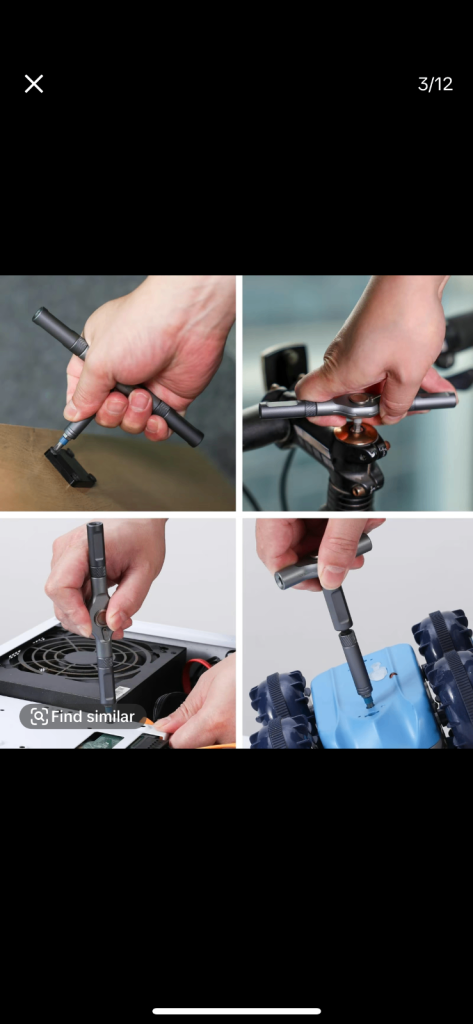 3/12

Find similar