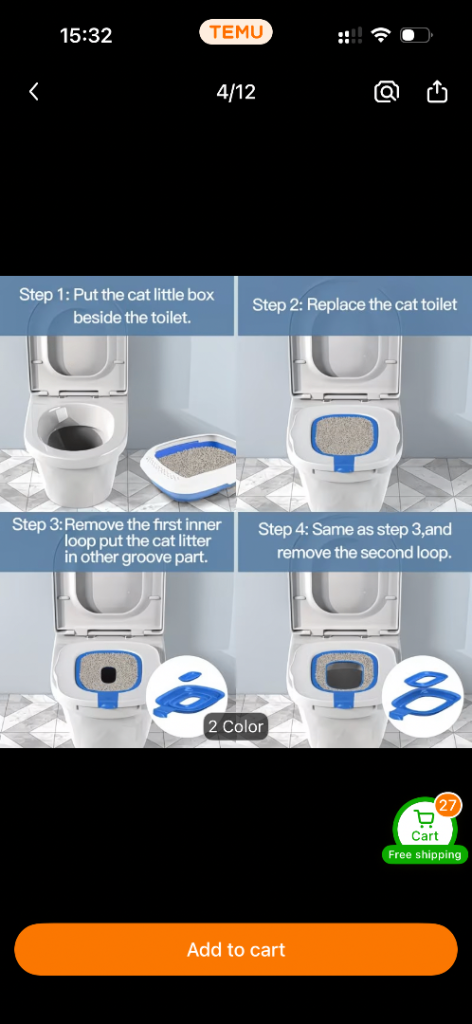 15:32

TEMU

4/12

Step 1: Put the cat little box beside the toilet.

Step 2: Replace the cat toilet

Step 3: Remove the first inner loop put the cat litter in other groove part.

Step 4: Same as step 3,and remove the second loop.

2 Color

27

Cart

Free shipping

Add to cart