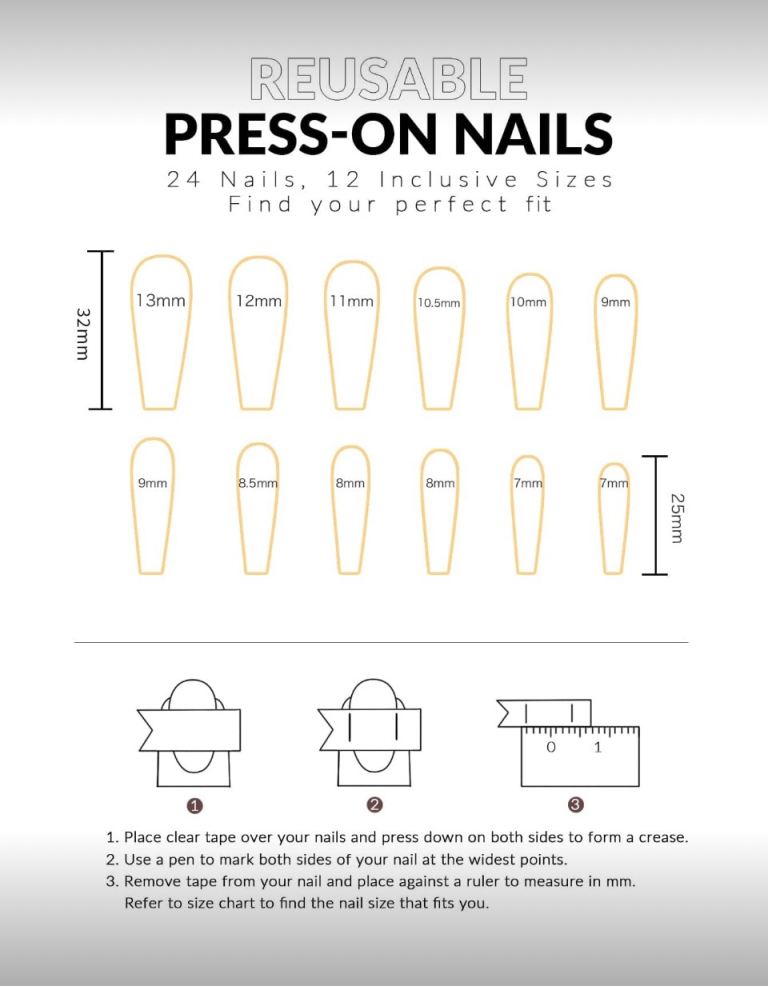 REUSABLE
PRESS-ON NAILS
24 Nails, 12 Inclusive Sizes
Find your perfect fit

32mm

13mm 12mm 11mm 10.5mm 10mm 9mm

9mm 8.5mm 8mm 8mm 7mm 7mm

25mm

0 1

1 2 3

1. Place clear tape over your nails and press down on both sides to form a crease.
2. Use a pen to mark both sides of your nail at the widest points.
3. Remove tape from your nail and place against a ruler to measure in mm. Refer to size chart to find the nail size that fits you.