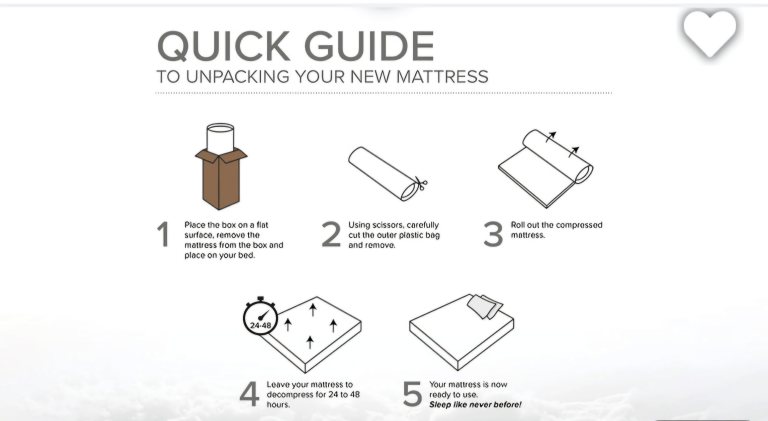 QUICK GUIDE
TO UNPACKING YOUR NEW MATTRESS

1 Place the box on a flat surface, remove the mattress from the box and place on your bed.

2 Using scissors, carefully cut the outer plastic bag and remove.

3 Roll out the compressed mattress.

24-48

4 Leave your mattress to decompress for 24 to 48 hours.

5 Your mattress is now ready to use. Sleep like never before!