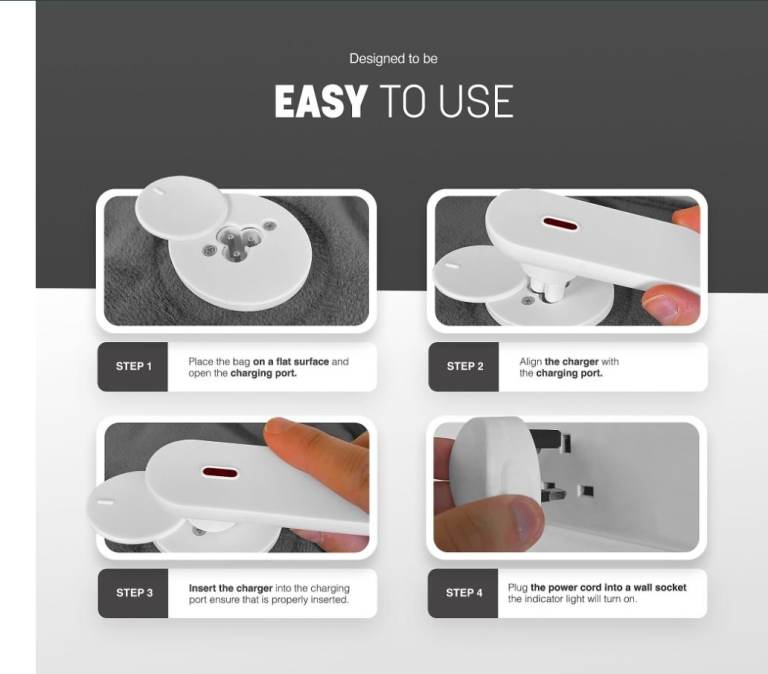 Designed to be

EASY TO USE

STEP 1

Place the bag on a flat surface and open the charging port.

STEP 2

Align the charger with the charging port.

STEP 3

Insert the charger into the charging port ensure that is properly inserted.

STEP 4

Plug the power cord into a wall socket the indicator light will turn on.