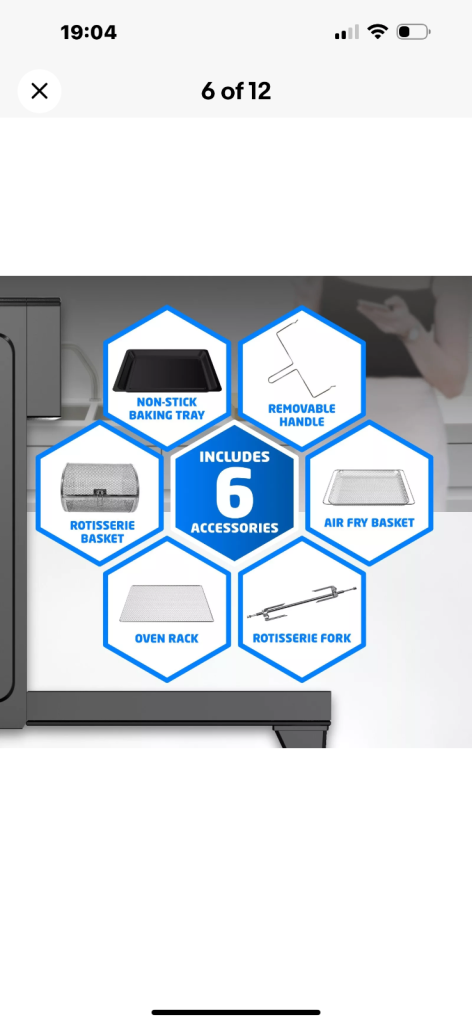 19:04

6 of 12

NON-STICK BAKING TRAY

REMOVABLE HANDLE

ROTISSERIE BASKET

INCLUDES 6 ACCESSORIES

AIR FRY BASKET

OVEN RACK

ROTISSERIE FORK