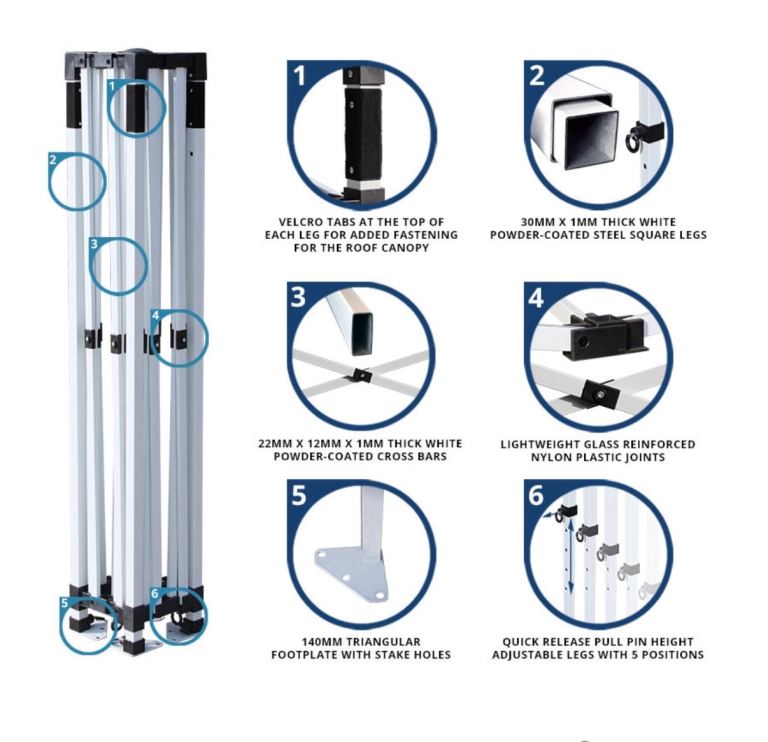 1
2
3
4
5
6

1
VELCRO TABS AT THE TOP OF EACH LEG FOR ADDED FASTENING FOR THE ROOF CANOPY

2
30MM X 1MM THICK WHITE POWDER-COATED STEEL SQUARE LEGS

3
22MM X 12MM X 1MM THICK WHITE POWDER-COATED CROSS BARS

4
LIGHTWEIGHT GLASS REINFORCED NYLON PLASTIC JOINTS

5
140MM TRIANGULAR FOOTPLATE WITH STAKE HOLES

6
QUICK RELEASE PULL PIN HEIGHT ADJUSTABLE LEGS WITH 5 POSITIONS