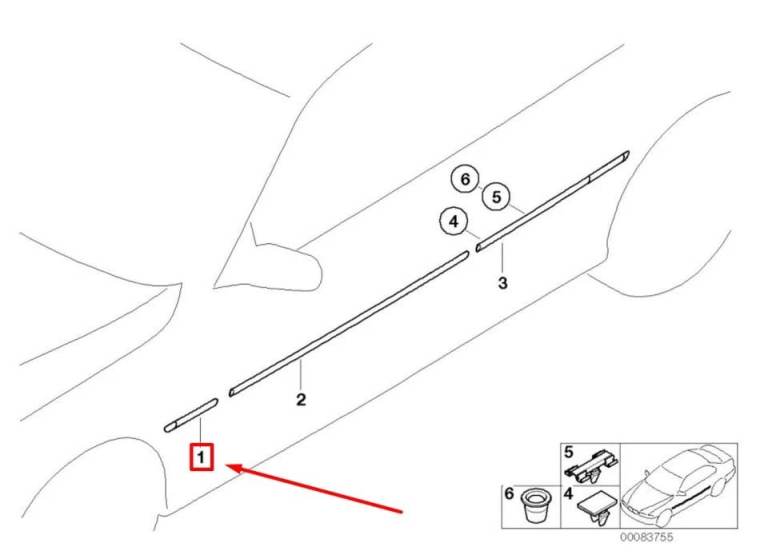 6
5
4
3
2
1
5
6
4
00083755