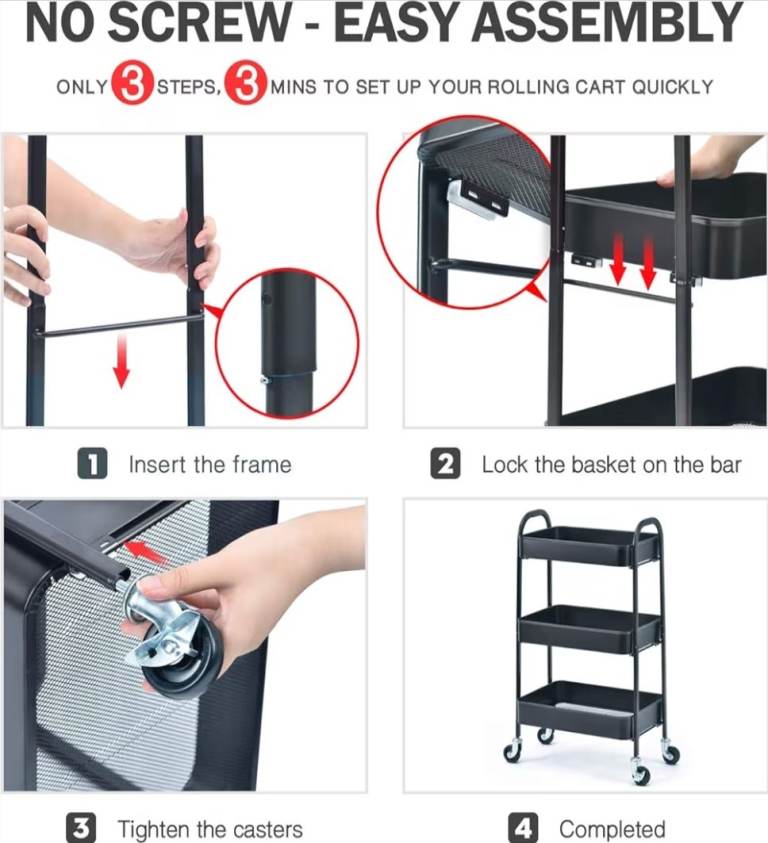 NO SCREW - EASY ASSEMBLY

ONLY 3 STEPS, 3 MINS TO SET UP YOUR ROLLING CART QUICKLY

1 Insert the frame

2 Lock the basket on the bar

3 Tighten the casters

4 Completed