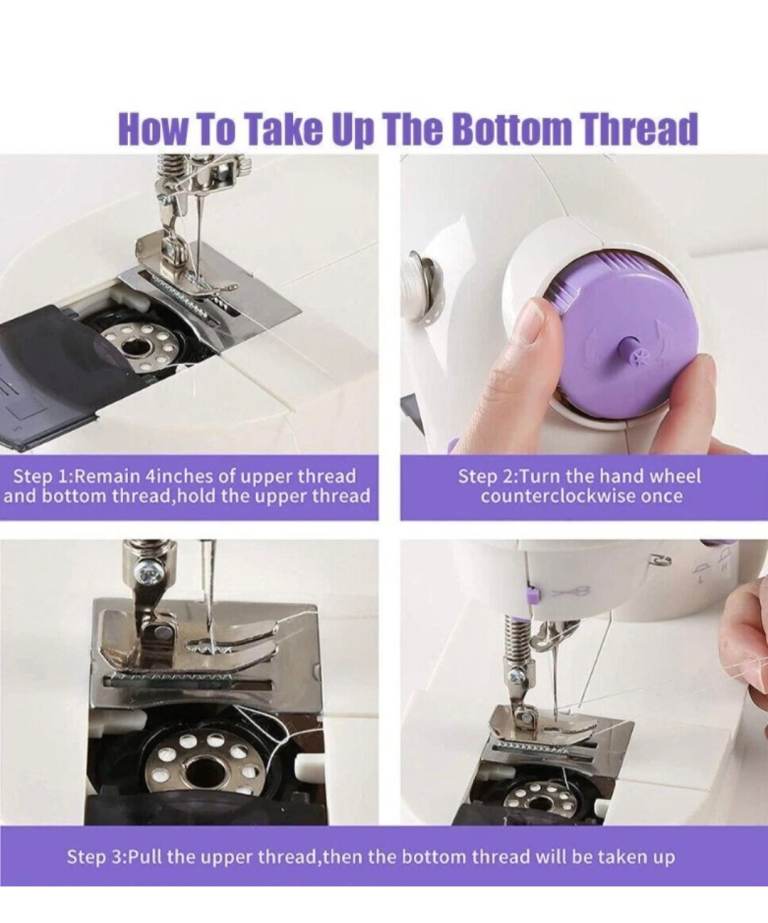 How To Take Up The Bottom Thread

Step 1:Remain 4inches of upper thread and bottom thread,hold the upper thread

Step 2:Turn the hand wheel counterclockwise once

Step 3:Pull the upper thread,then the bottom thread will be taken up