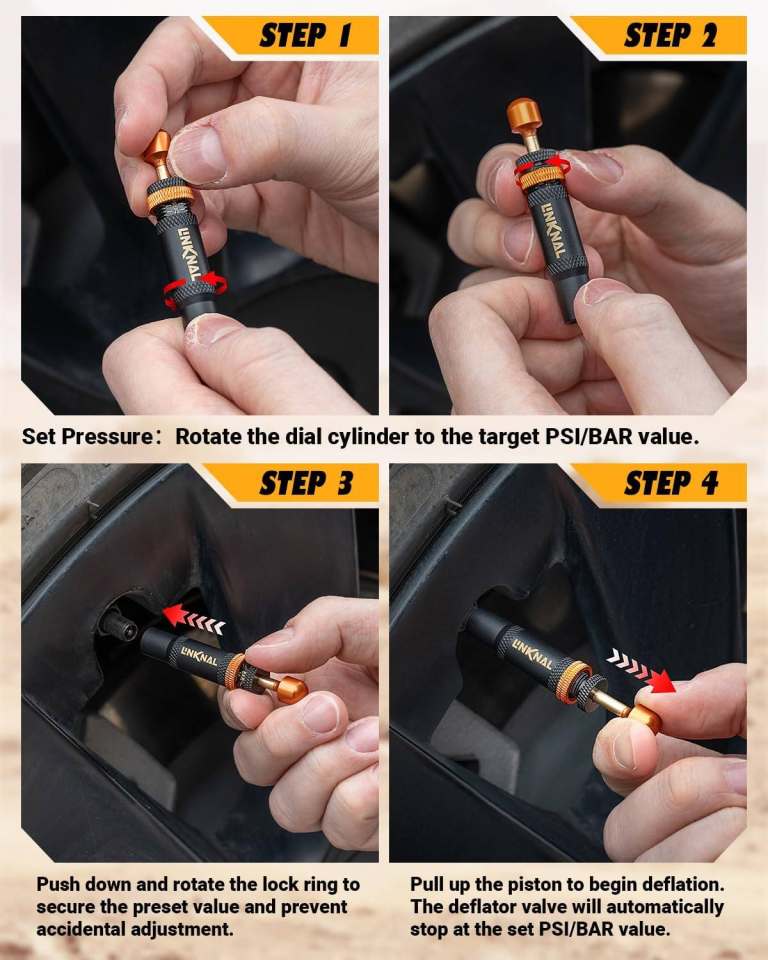 STEP 1

LINKNAL

STEP 2

LINKNAL

Set Pressure： Rotate the dial cylinder to the target PSI/BAR value.

STEP 3

LINKNAL

STEP 4

LINKNAL

Push down and rotate the lock ring to secure the preset value and prevent accidental adjustment.

Pull up the piston to begin deflation. The deflator valve will automatically stop at the set PSI/BAR value.