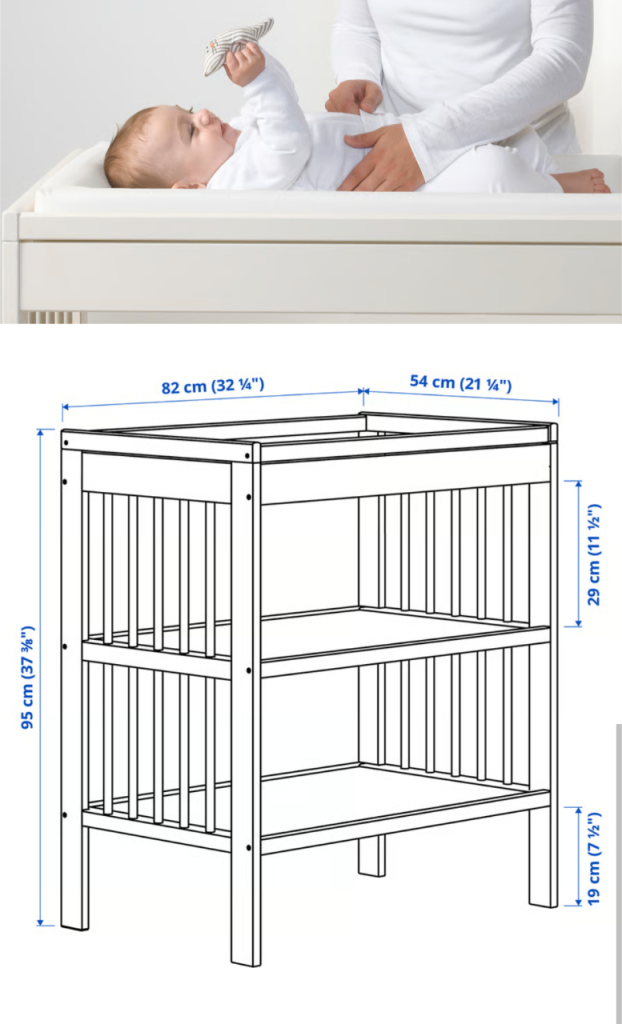 82 cm (32 ¼")

54 cm (21 ¼")

95 cm (37 ⅜")

29 cm (11 ½")

19 cm (7 ½")