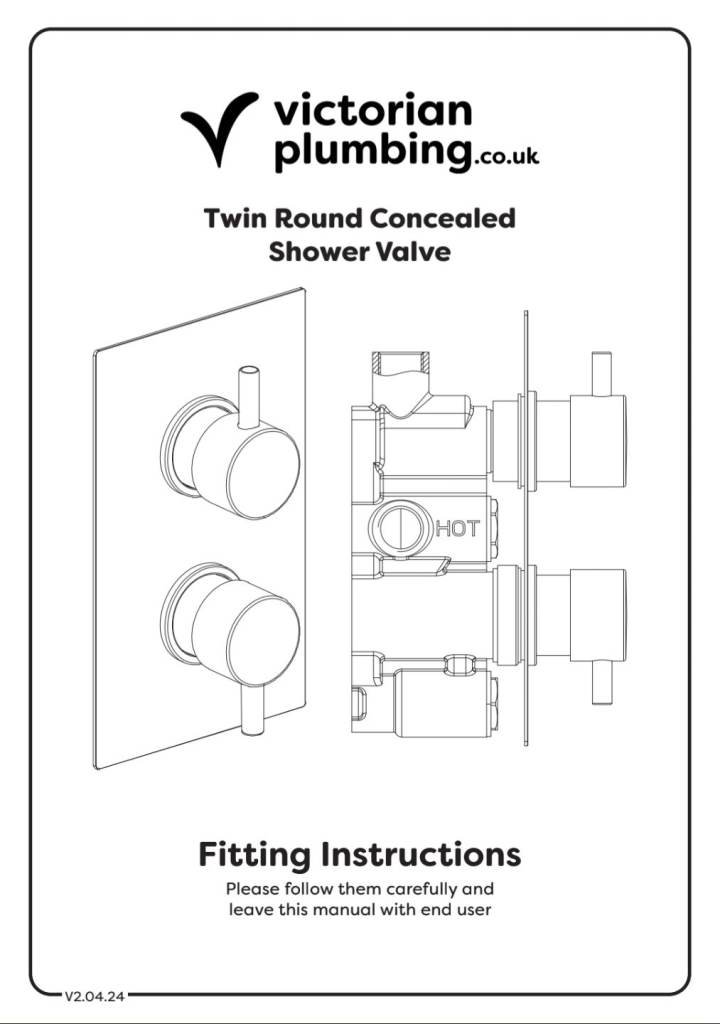 victorian plumbing.co.uk

Twin Round Concealed Shower Valve

HOT

Fitting Instructions

Please follow them carefully and leave this manual with end user

V2.04.24